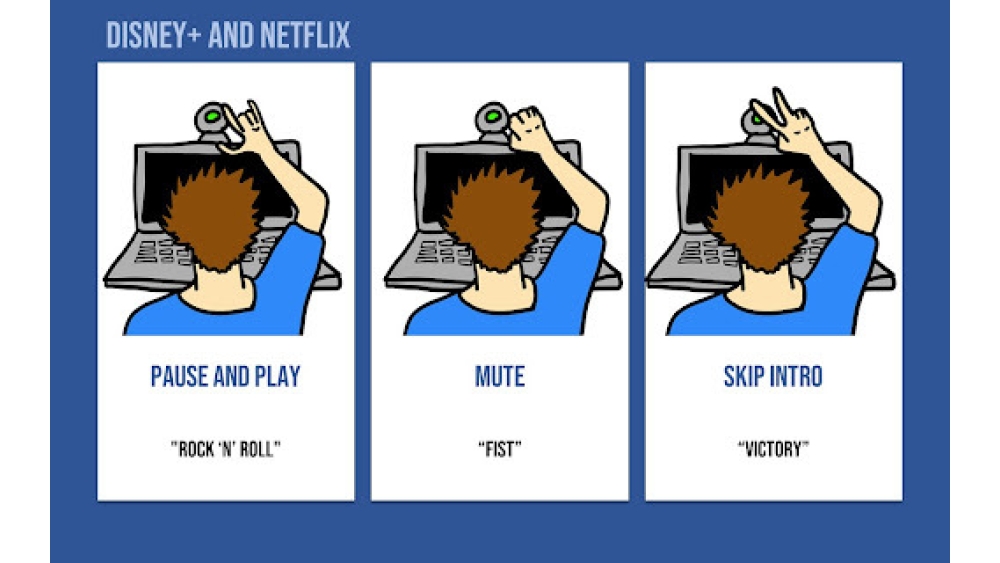 DISNEY+ AND NETFLIX

PAUSE AND PLAY

"ROCK 'N' ROLL"

MUTE

"FIST"

SKIP INTRO

"VICTORY"